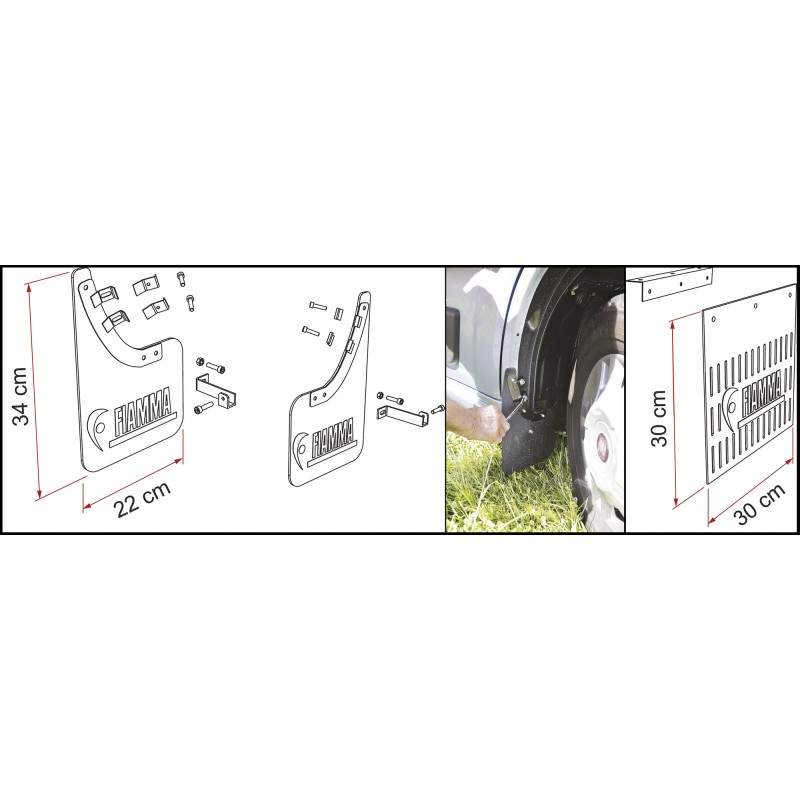 34 cm

FIAMMA

22 cm

FIAMMA

30 cm

FIAMMA

30 cm