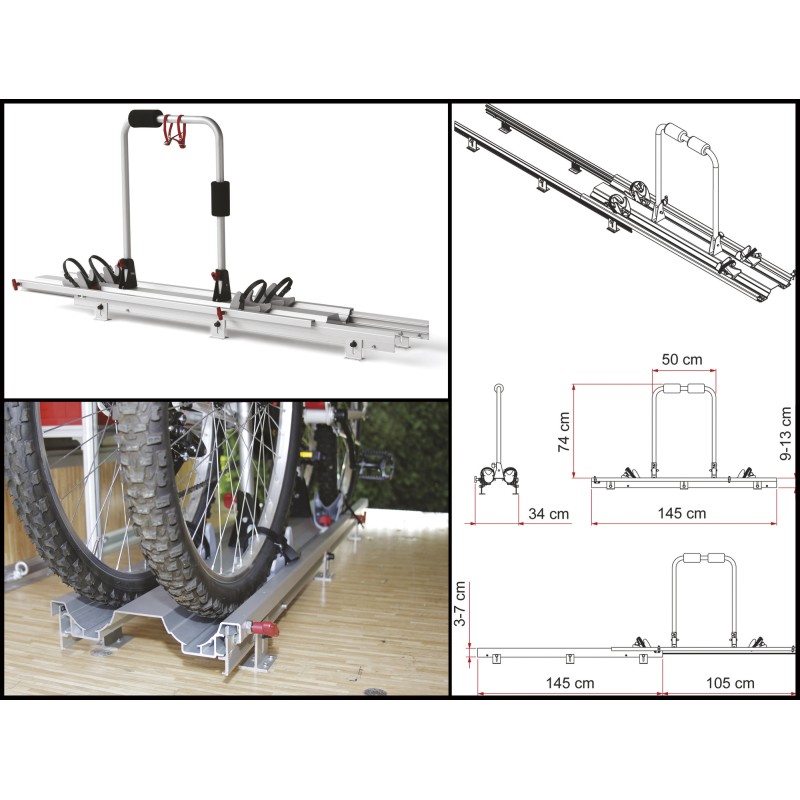 50 cm
74 cm
9-13 cm
34 cm
145 cm
3-7 cm
145 cm
105 cm