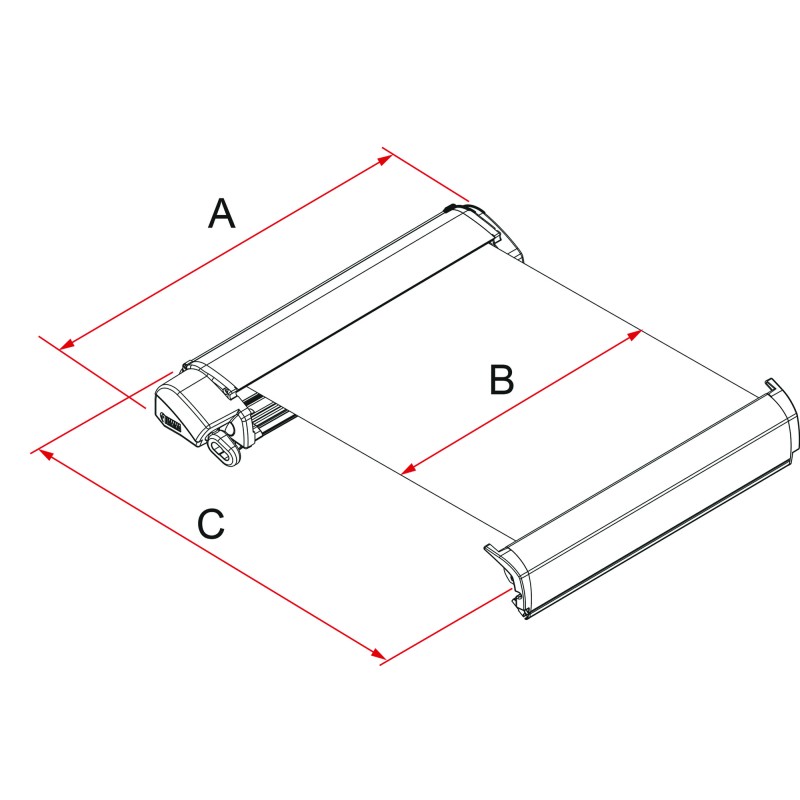 A
B
C