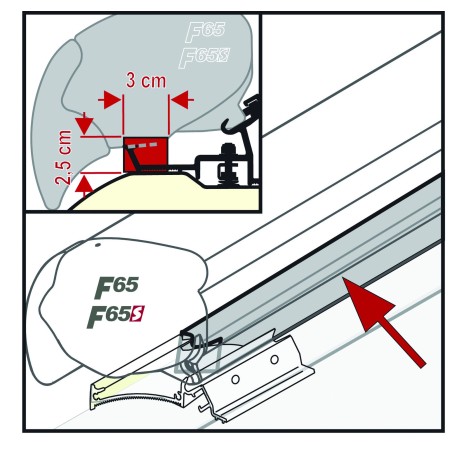 F65
F65S
3 cm
2,5 cm
F65
F65S