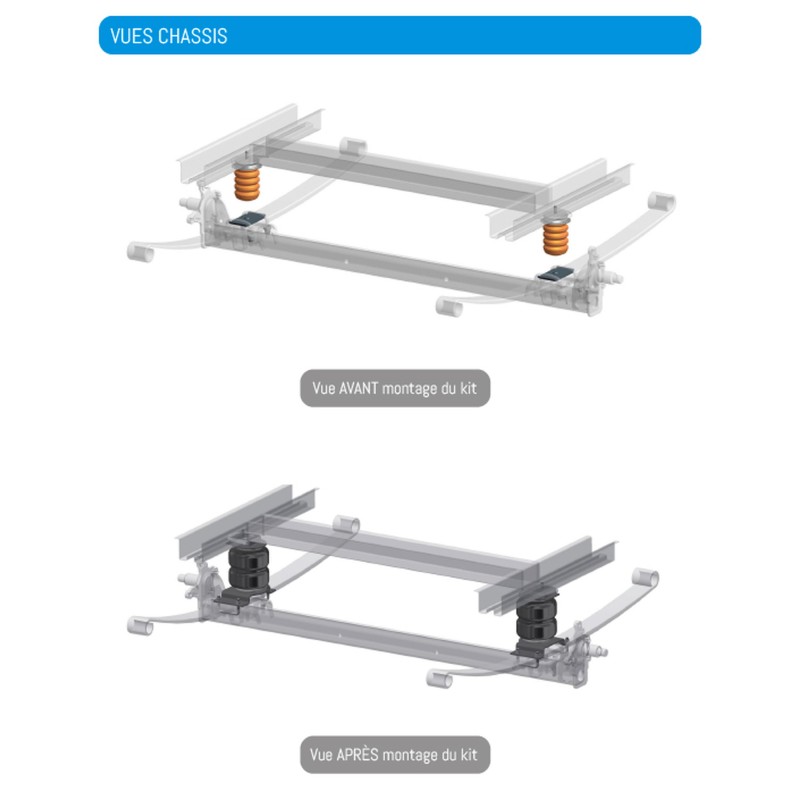 VUES CHASSIS

Vue AVANT montage du kit

Vue APRÈS montage du kit