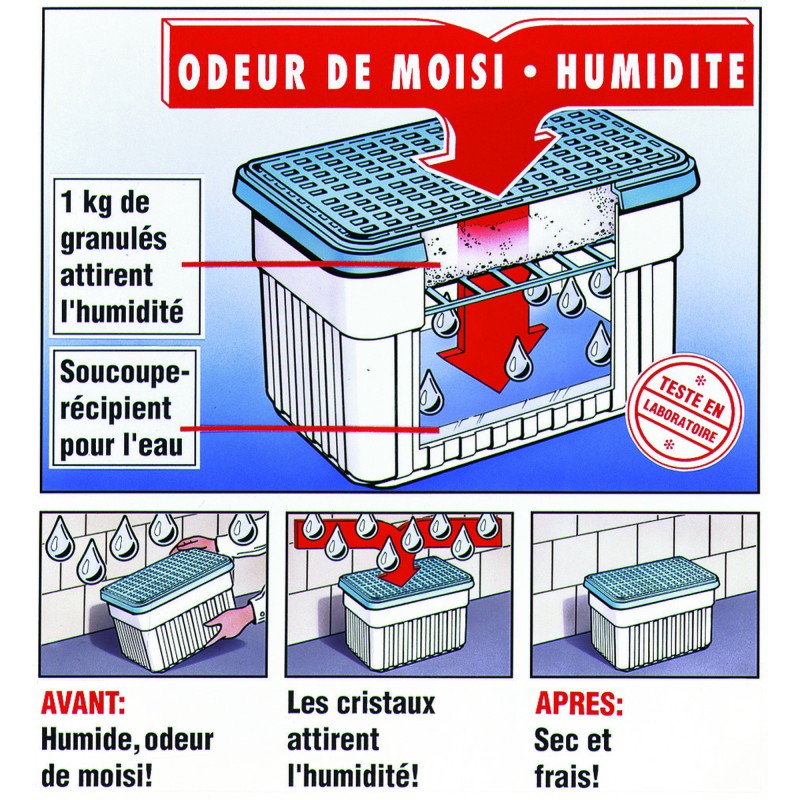 ODEUR DE MOISI • HUMIDITE

1 kg de granulés attirent l'humidité

Soucoupe-récipient pour l'eau

TESTE EN LABORATOIRE

AVANT:
Humide, odeur de moisi!

Les cristaux attirent l'humidité!

APRES:
Sec et frais!