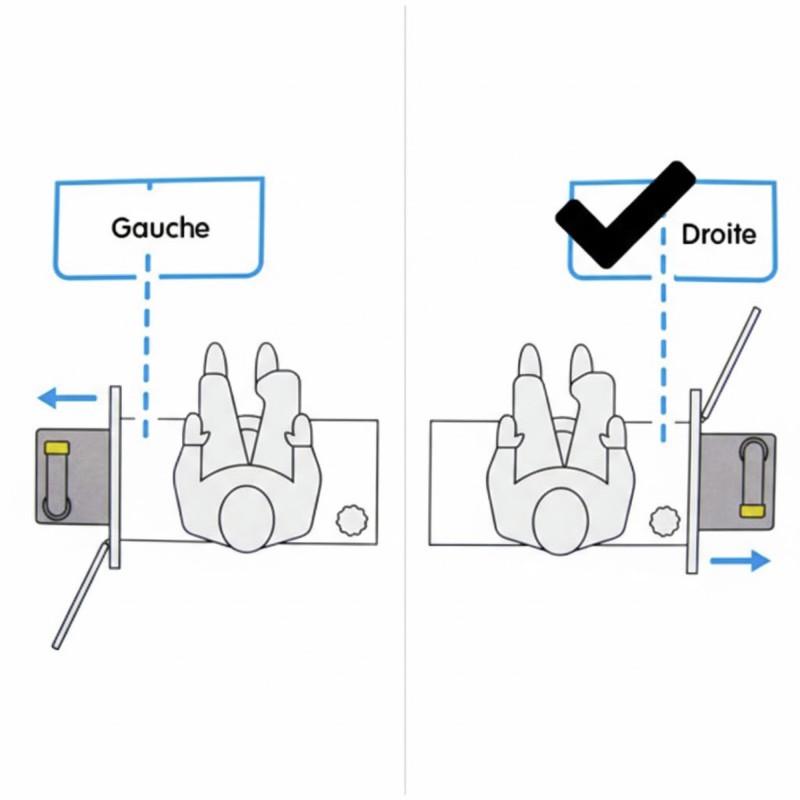 Gauche

Droite