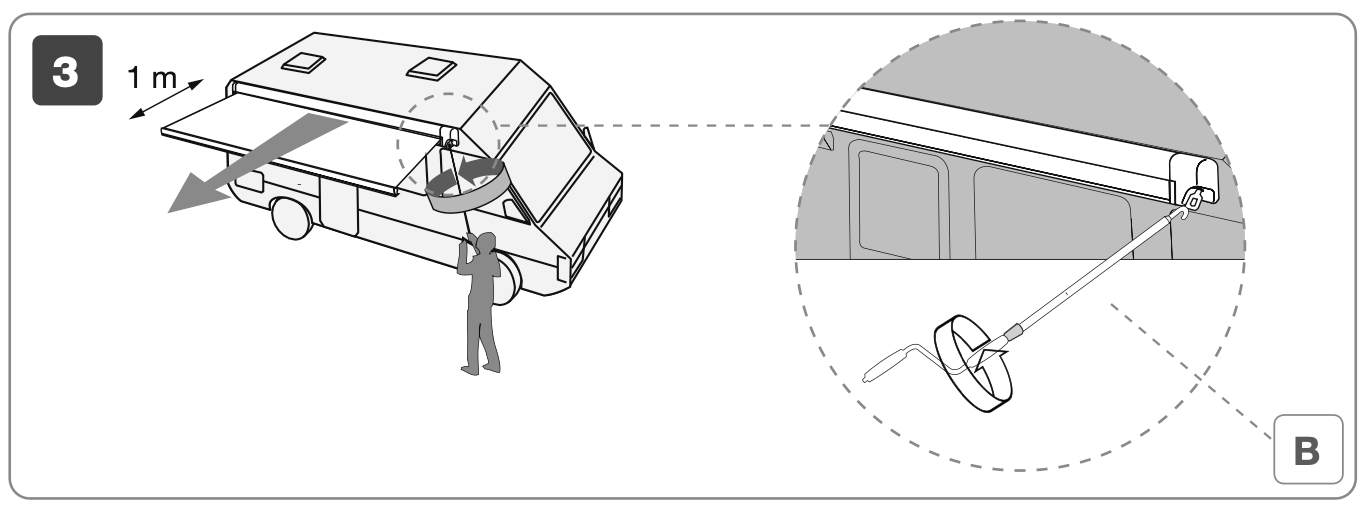 3

1 m

B