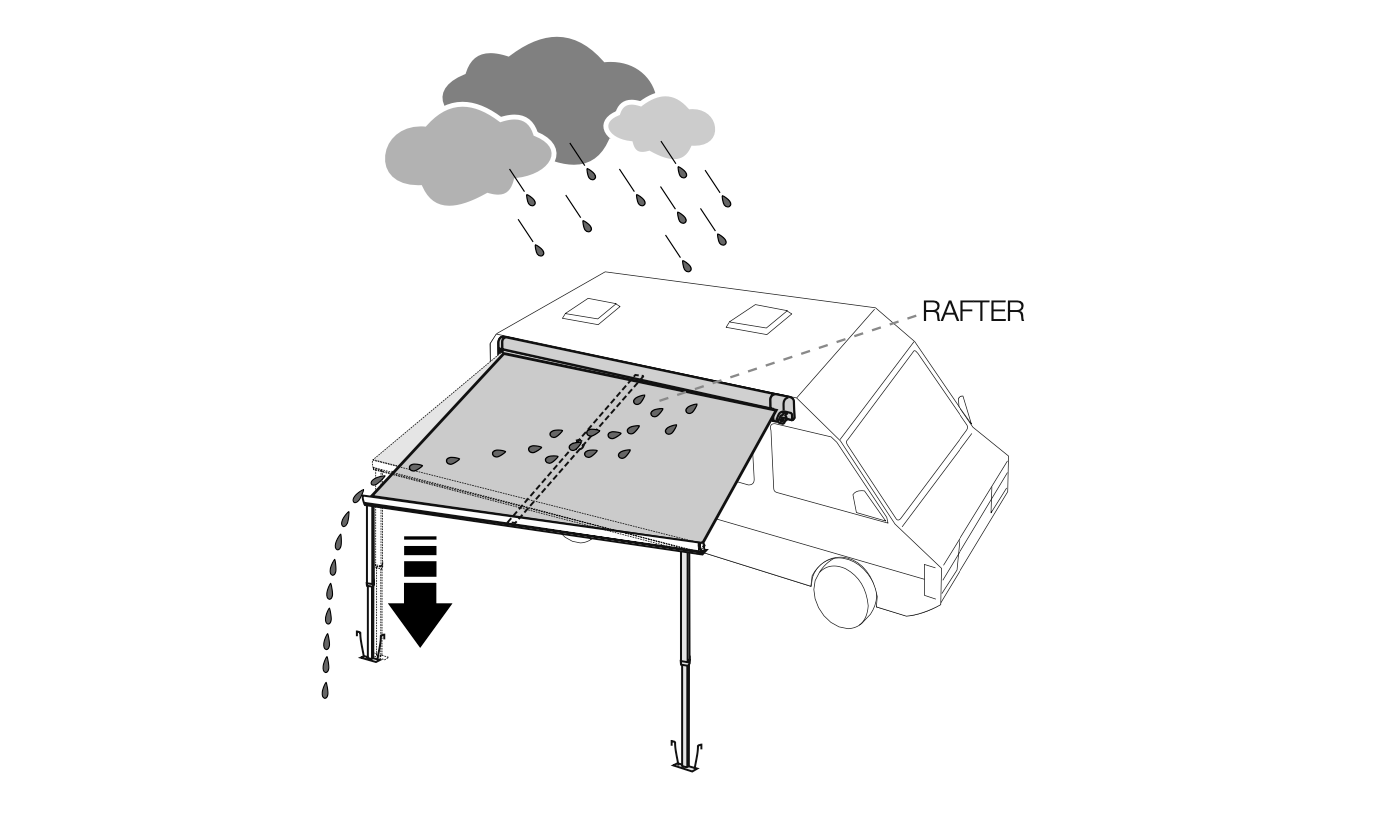 RAFTER